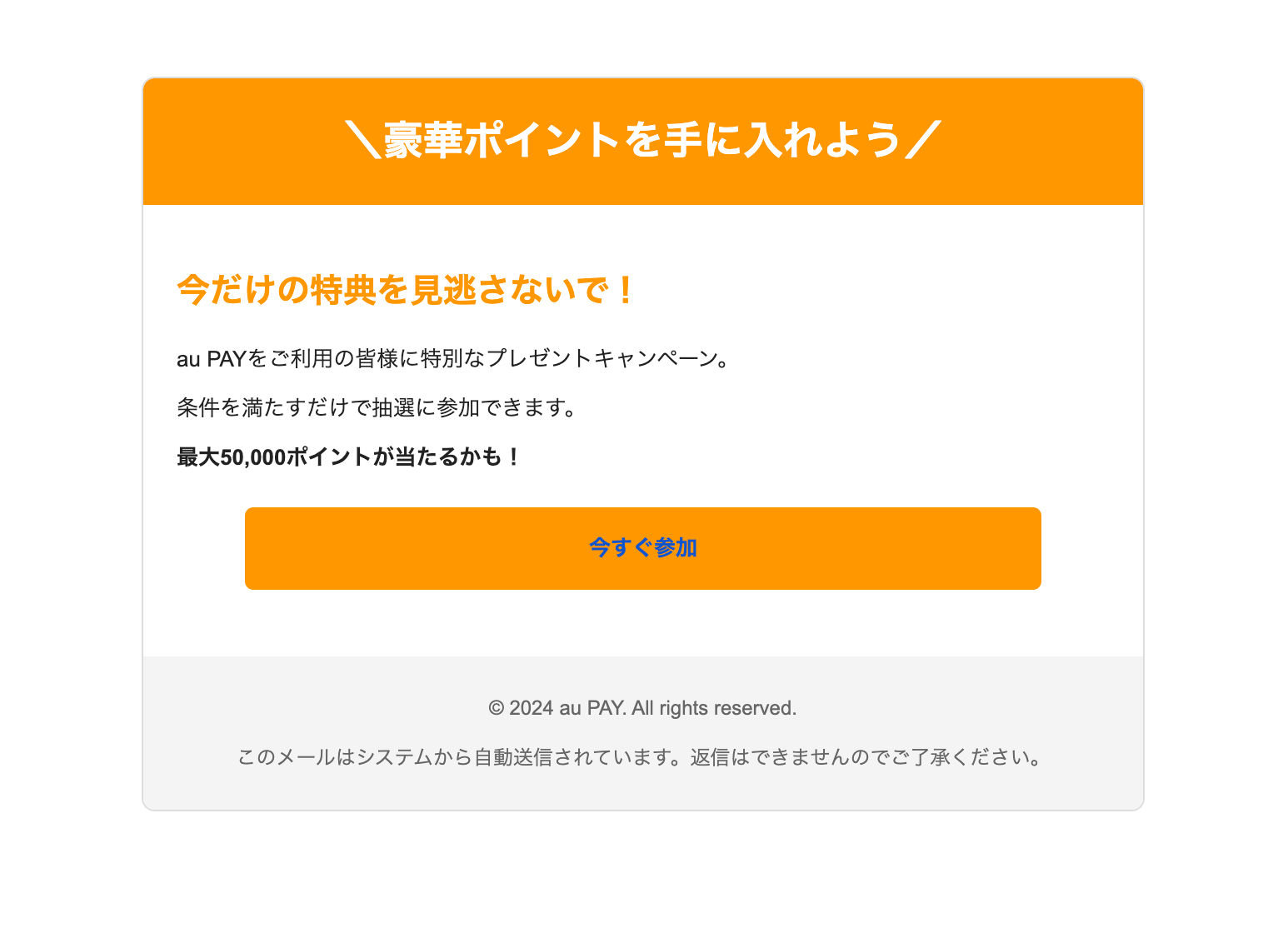 ＼豪華ポイントを手に入れよう／

今だけの特典を見逃さないで！

au PAYをご利用の皆様に特別なプレゼントキャンペーン。

条件を満たすだけで抽選に参加できます。

最大50,000ポイントが当たるかも！

今すぐ参加

© 2024 au PAY. All rights reserved.

このメールはシステムから自動送信されています。返信はできませんのでご了承ください。